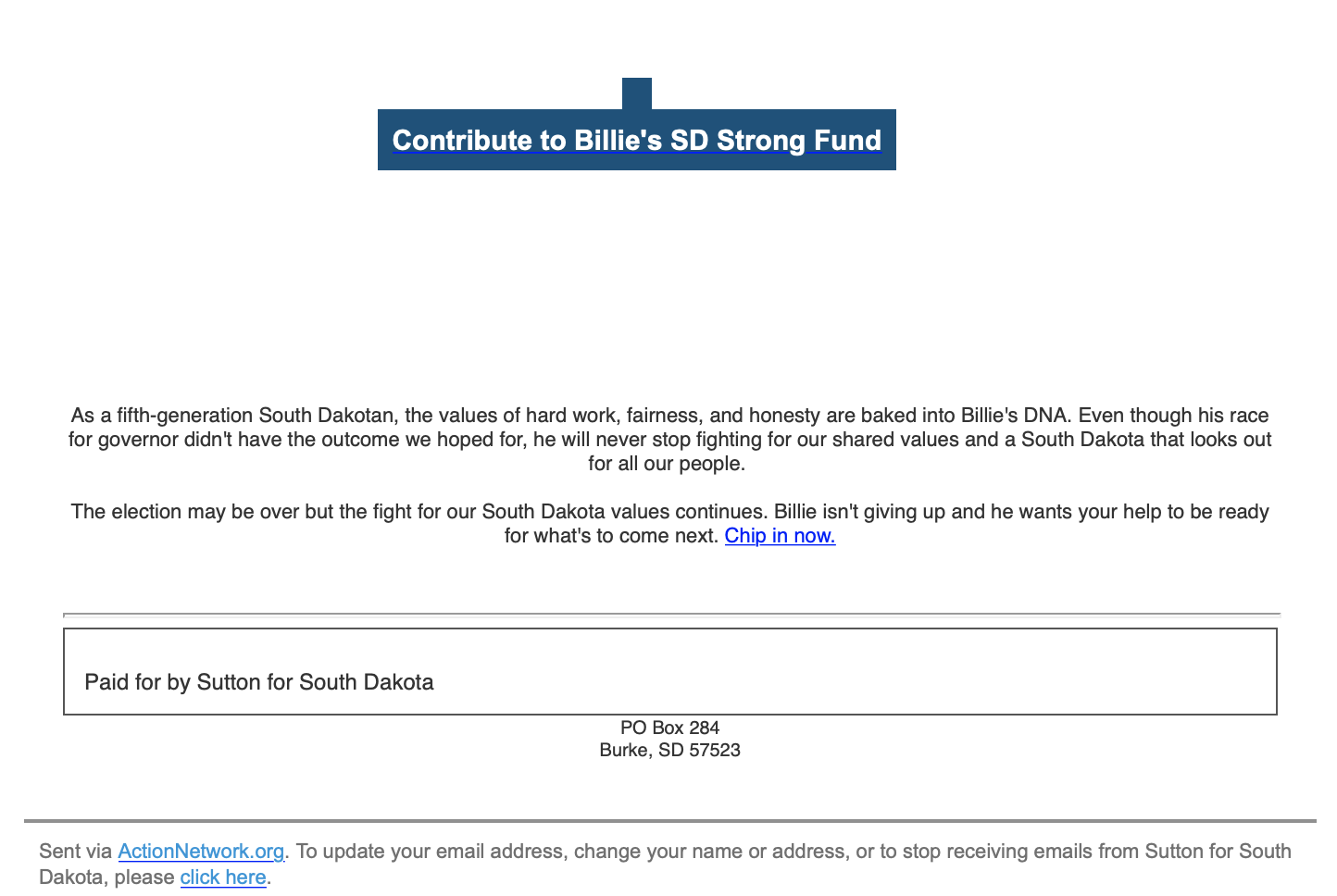 Contribute to Billie's SD Strong Fund

As a fifth-generation South Dakotan, the values of hard work, fairness, and honesty are baked into Billie's DNA. Even though his race for governor didn't have the outcome we hoped for, he will never stop fighting for our shared values and a South Dakota that looks out for all our people.

The election may be over but the fight for our South Dakota values continues. Billie isn't giving up and he wants your help to be ready for what's to come next. Chip in now.

Paid for by Sutton for South Dakota

PO Box 284
Burke, SD 57523

Sent via ActionNetwork.org. To update your email address, change your name or address, or to stop receiving emails from Sutton for South Dakota, please click here.